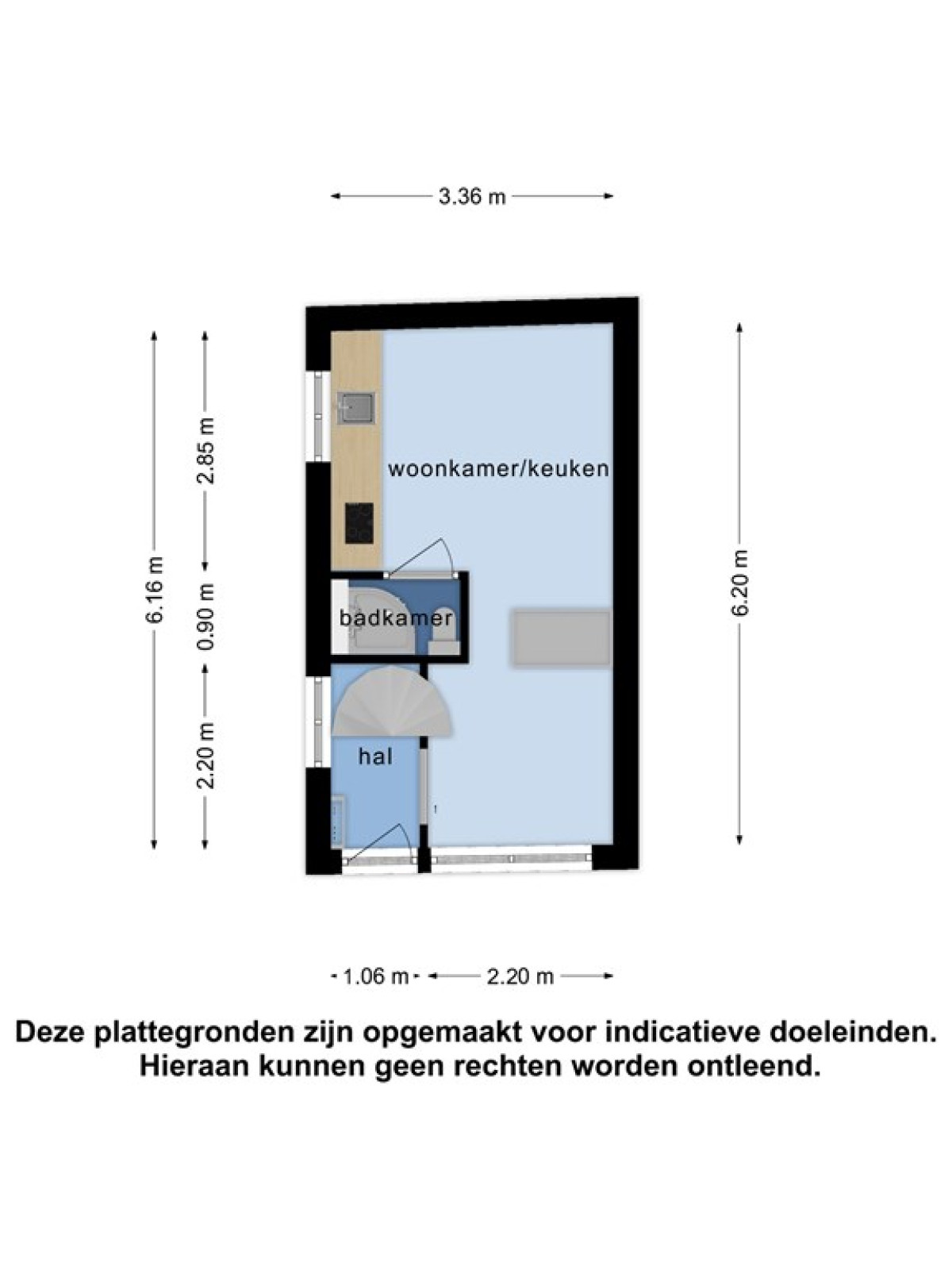 3.36 m

6.16 m

2.85 m

0.90 m

2.20 m

woonkamer/keuken

badkamer

hal

6.20 m

1.06 m

2.20 m

Deze plattegronden zijn opgemaakt voor indicatieve doeleinden. Hieraan kunnen geen rechten worden ontleend.